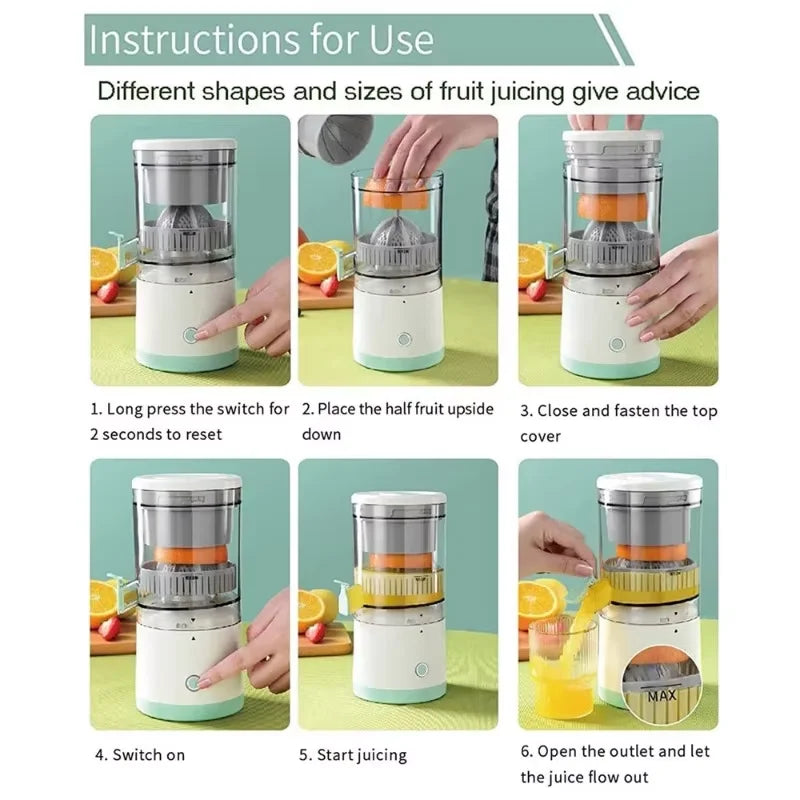 Instructions for Use

Different shapes and sizes of fruit juicing give advice

1. Long press the switch for 2 seconds to reset

2. Place the half fruit upside down

3. Close and fasten the top cover

4. Switch on

5. Start juicing

MAX

6. Open the outlet and let the juice flow out