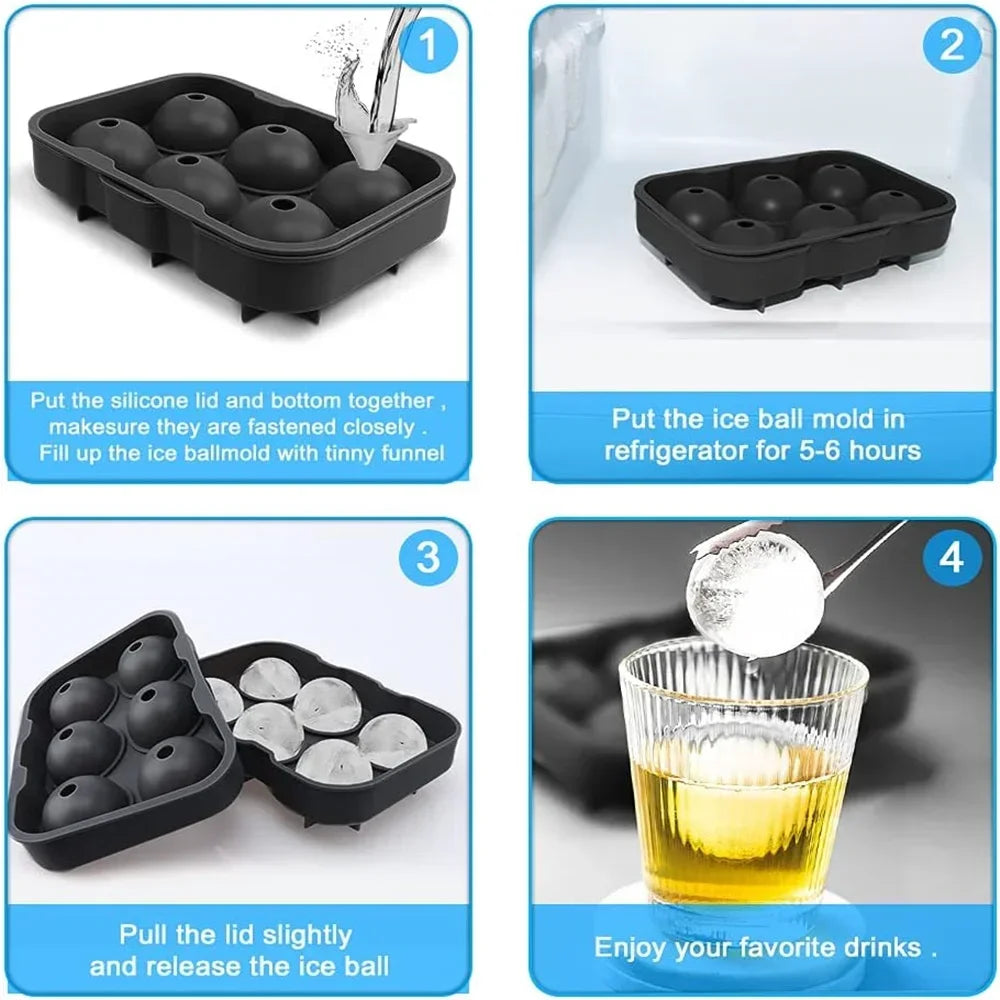 1

Put the silicone lid and bottom together , makesure they are fastened closely . Fill up the ice ballmold with tinny funnel

2

Put the ice ball mold in refrigerator for 5-6 hours

3

Pull the lid slightly and release the ice ball

4

Enjoy your favorite drinks .