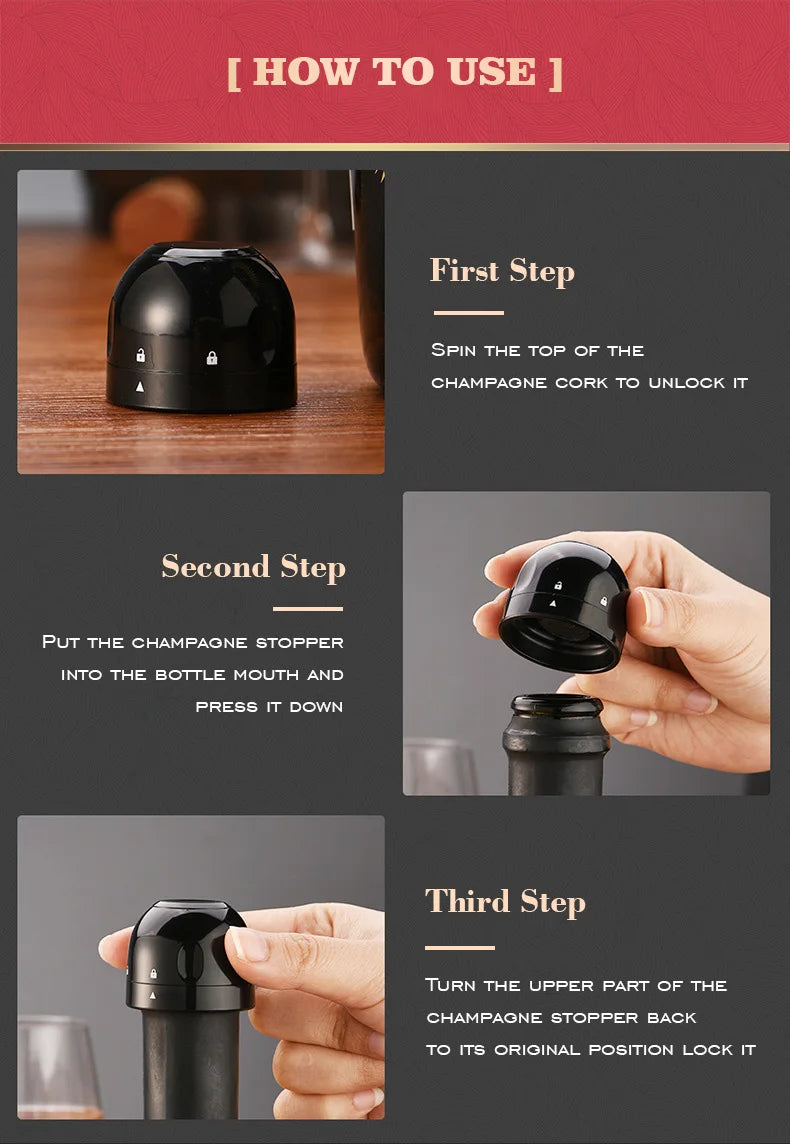 [ HOW TO USE ]

First Step

Spin the top of the champagne cork to unlock it

Second Step

Put the champagne stopper into the bottle mouth and press it down

Third Step

Turn the upper part of the champagne stopper back to its original position lock it